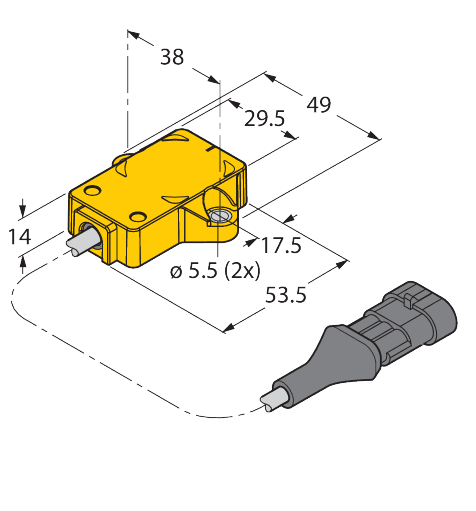 38
49
29.5
14
17.5
ø 5.5 (2x)
53.5