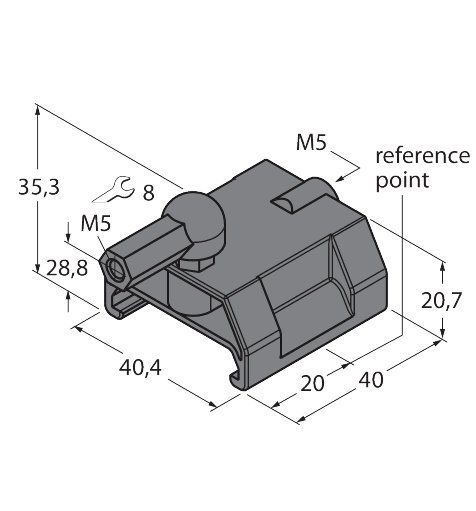 M5

reference point

35,3

8

M5

28,8

20,7

40,4

20

40