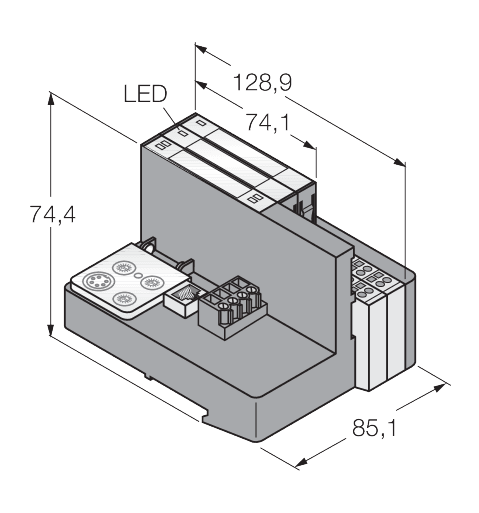 128,9
LED
74,1
74,4
85,1