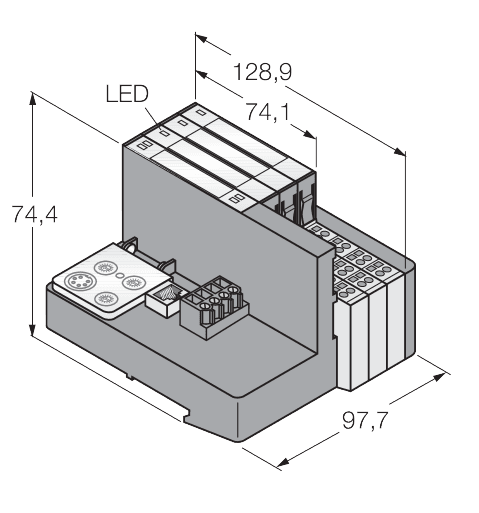 128,9
LED
74,1
74,4
97,7