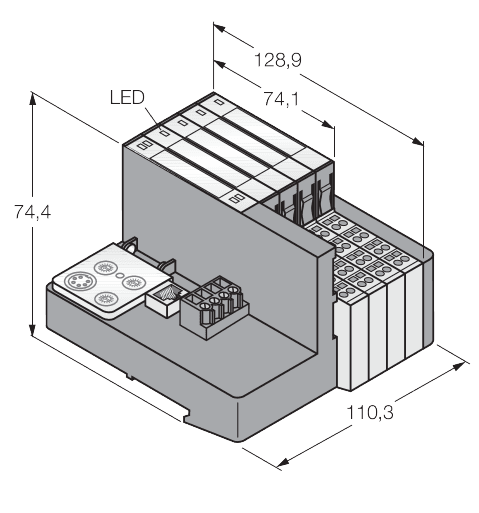 128,9
74,1
LED
74,4
110,3