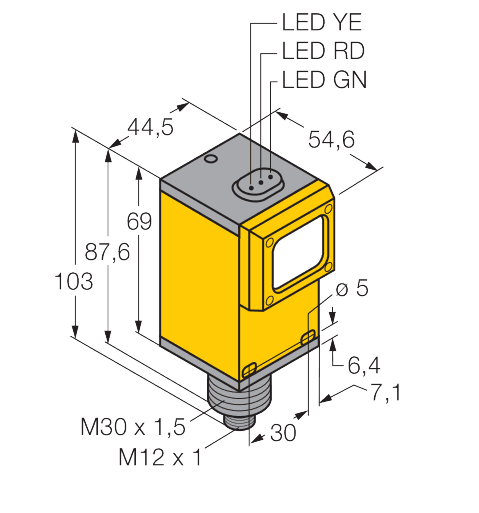 LED YE
LED RD
LED GN
44,5
54,6
69
87,6
103
ø 5
6,4
7,1
M30 x 1,5
30
M12 x 1