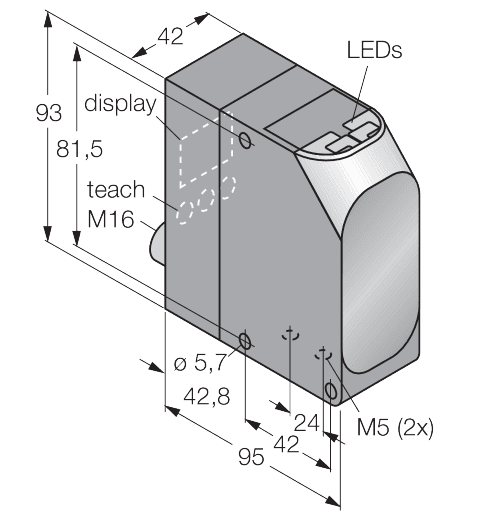 42
LEDs
93
display
81,5
teach
M16
ø 5,7
42,8
24
M5 (2x)
42
95