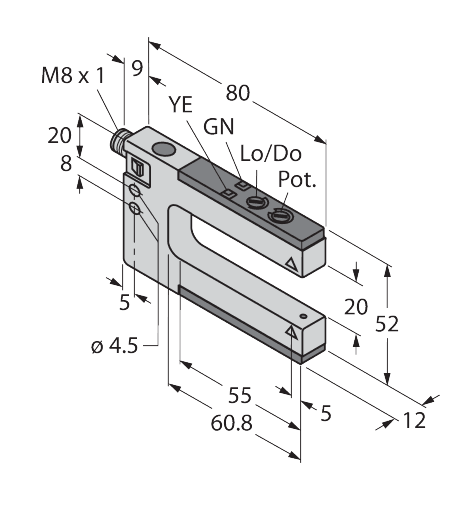 M8 x 1
9
80
YE
GN
Lo/Do
Pot.
20
8
5
ø 4.5
20
52
55
60.8
5
12