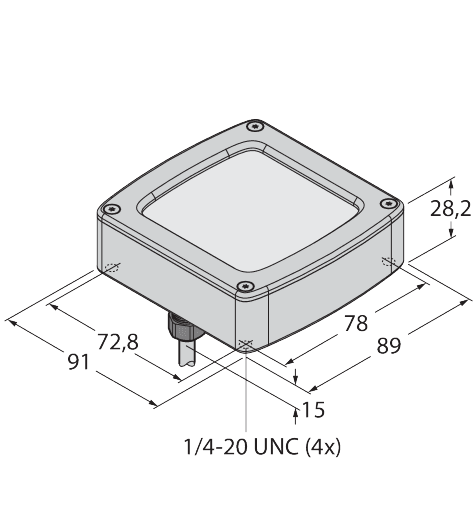 28,2
78
89
72,8
91
15
1/4-20 UNC (4x)